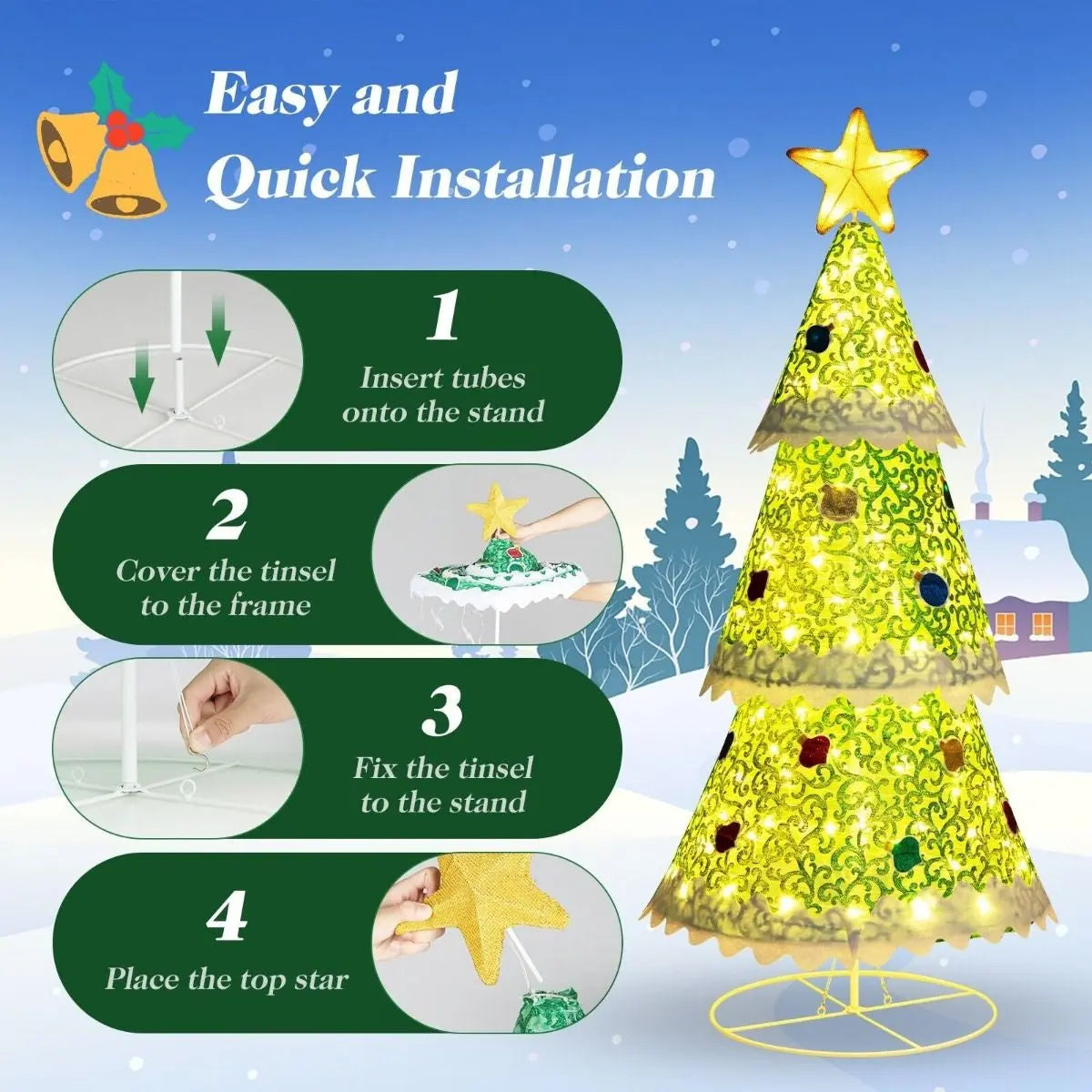 Easy and Quick Installation

1
Insert tubes onto the stand

2
Cover the tinsel to the frame

3
Fix the tinsel to the stand

4
Place the top star